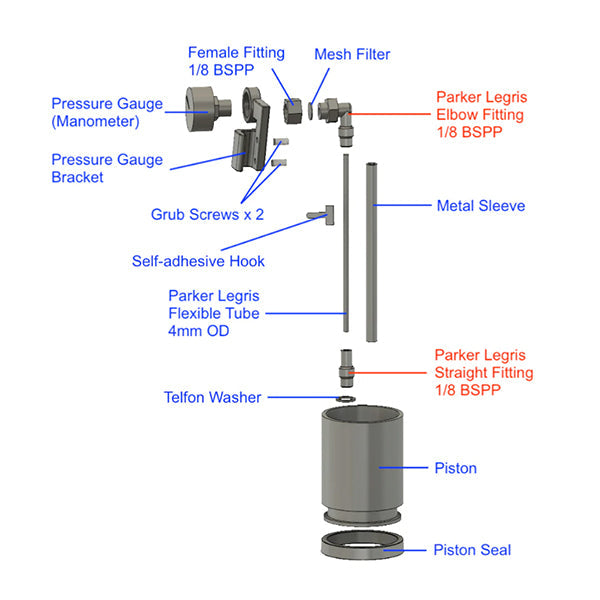 Female Fitting 1/8 BSPP

Mesh Filter

Pressure Gauge (Manometer)

Parker Legris Elbow Fitting 1/8 BSPP

Pressure Gauge Bracket

Grub Screws x 2

Metal Sleeve

Self-adhesive Hook

Parker Legris Flexible Tube 4mm OD

Parker Legris Straight Fitting 1/8 BSPP

Telfon Washer

Piston

Piston Seal